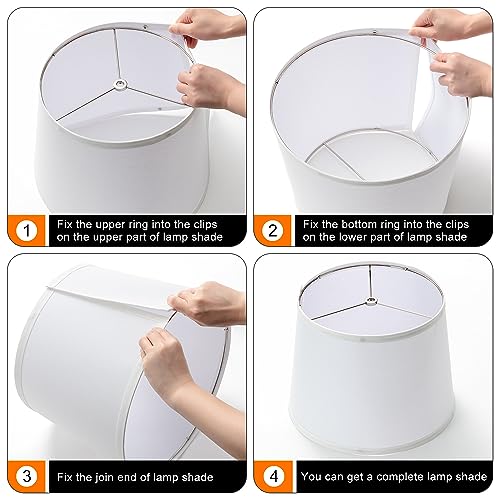 1
Fix the upper ring into the clips on the upper part of lamp shade

2
Fix the bottom ring into the clips on the lower part of lamp shade

3
Fix the join end of lamp shade

4
You can get a complete lamp shade