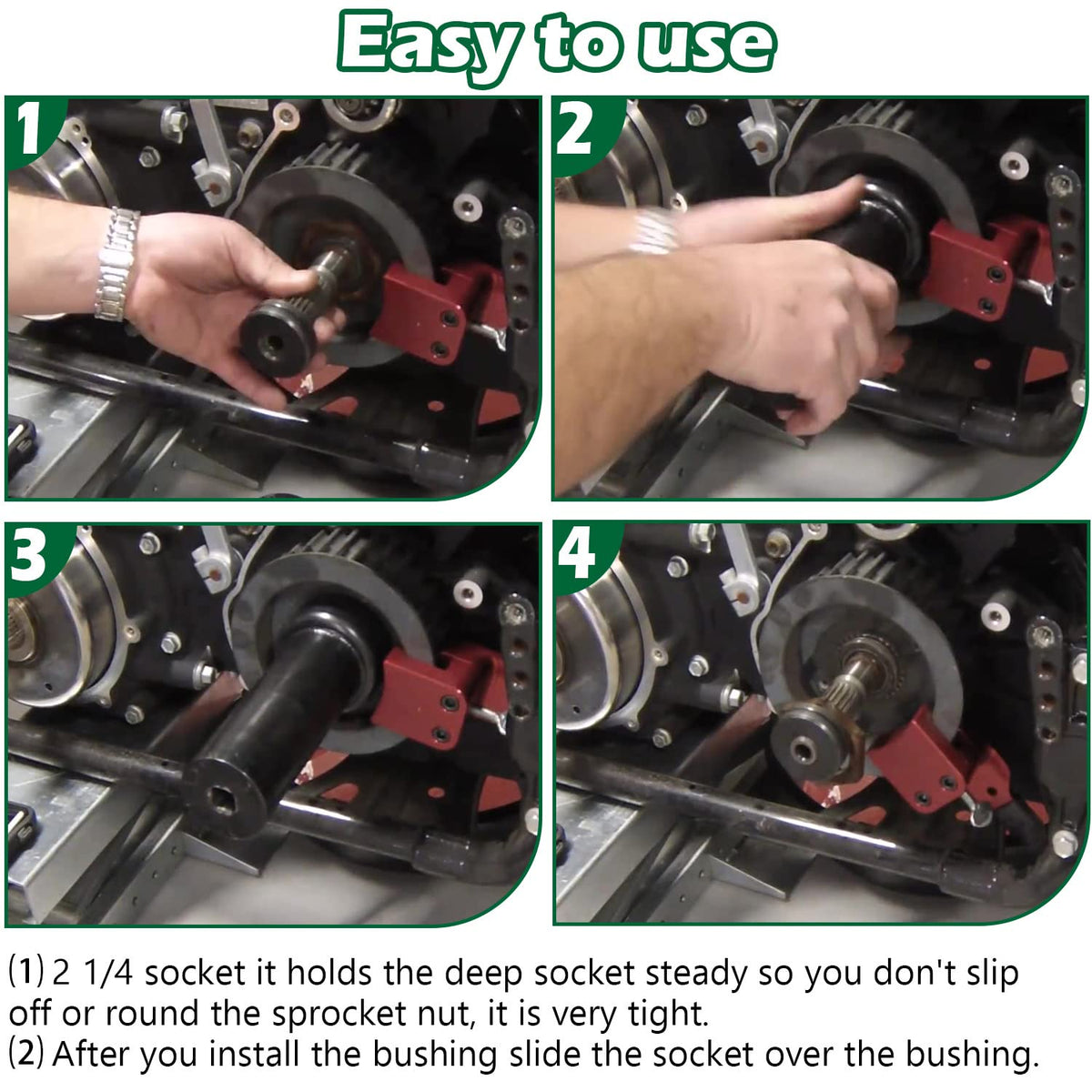 Easy to use

1

2

3

4

(1) 2 1/4 socket it holds the deep socket steady so you don't slip off or round the sprocket nut, it is very tight.
(2) After you install the bushing slide the socket over the bushing.